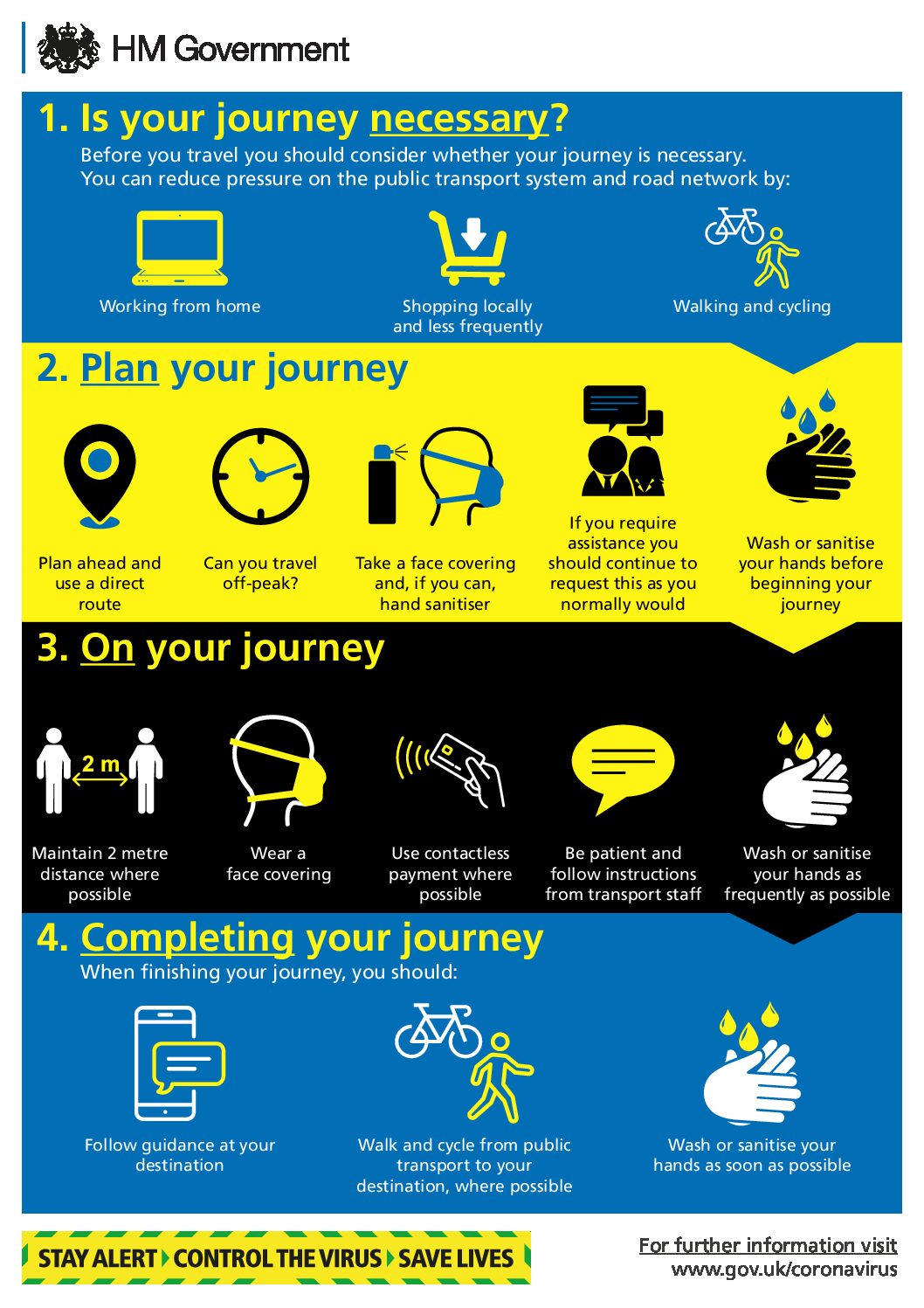 HM Government

1. Is your journey necessary?

Before you travel you should consider whether your journey is necessary. You can reduce pressure on the public transport system and road network by:

Working from home

Shopping locally and less frequently

Walking and cycling

2. Plan your journey

Plan ahead and use a direct route

Can you travel off-peak?

Take a face covering and, if you can, hand sanitiser

If you require assistance you should continue to request this as you normally would

Wash or sanitise your hands before beginning your journey

3. On your journey

2 m

Maintain 2 metre distance where possible

Wear a face covering

Use contactless payment where possible

Be patient and follow instructions from transport staff

Wash or sanitise your hands as frequently as possible

4. Completing your journey

When finishing your journey, you should:

Follow guidance at your destination

Walk and cycle from public transport to your destination, where possible

Wash or sanitise your hands as soon as possible

STAY ALERT CONTROL THE VIRUS SAVE LIVES

For further information visit www.gov.uk/coronavirus